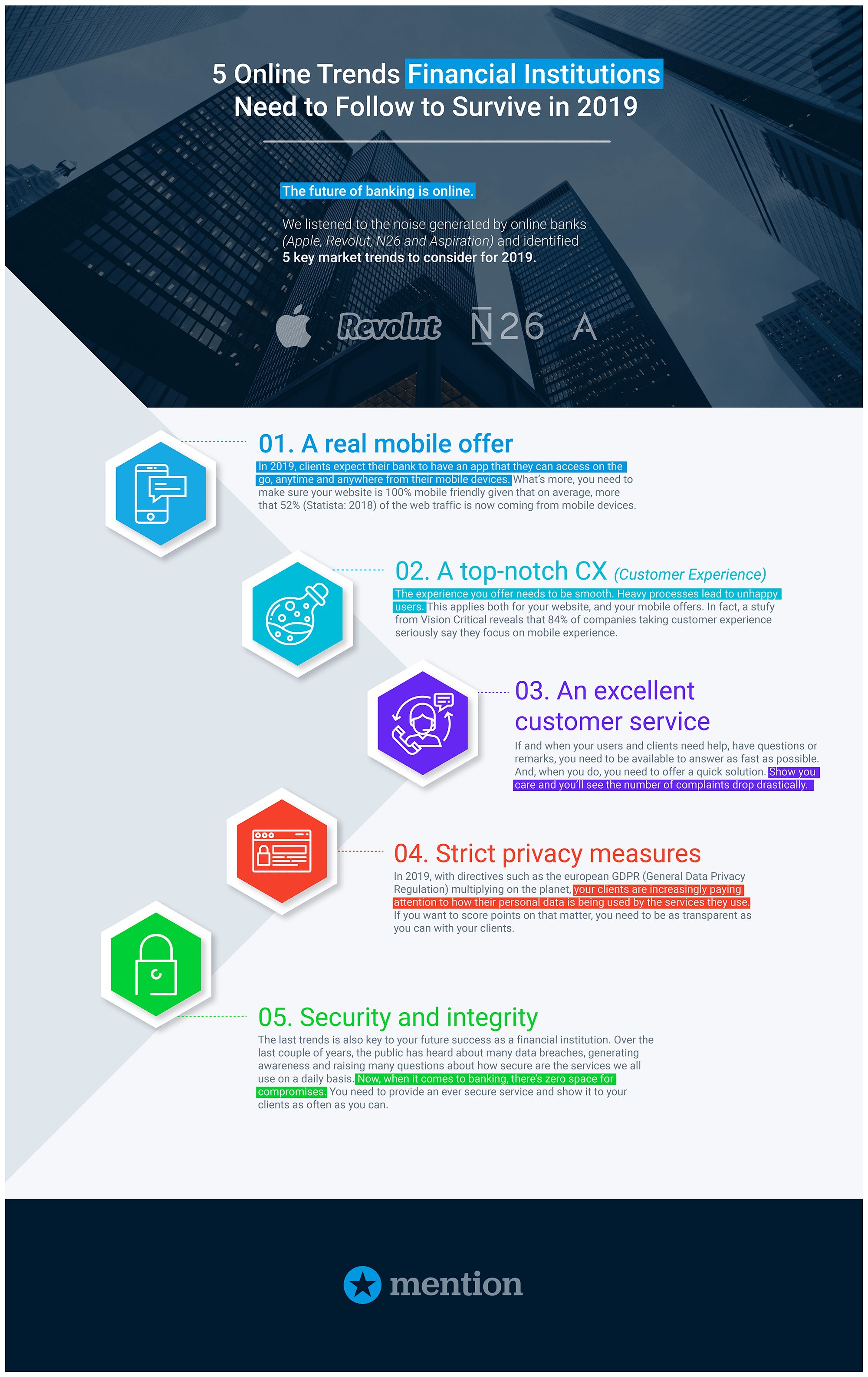 5 Online Trends Financial Institutions Need to Follow to Survive in 2019

The future of banking is online.

We listened to the noise generated by online banks (Apple, Revolut, N26 and Aspiration) and identified 5 key market trends to consider for 2019.

Revolut N26 A

01. A real mobile offer

In 2019, clients expect their bank to have an app that they can access on the go, anytime and anywhere from their mobile devices. What's more, you need to make sure your website is 100% mobile friendly given that on average, more that 52% (Statista: 2018) of the web traffic is now coming from mobile devices.

02. A top-notch CX (Customer Experience)

The experience you offer needs to be smooth. Heavy processes lead to unhappy users. This applies both for your website, and your mobile offers. In fact, a stufy from Vision Critical reveals that 84% of companies taking customer experience seriously say they focus on mobile experience.

03. An excellent customer service

If and when your users and clients need help, have questions or remarks, you need to be available to answer as fast as possible. And, when you do, you need to offer a quick solution. Show you care and you'll see the number of complaints drop drastically.

04. Strict privacy measures

In 2019, with directives such as the european GDPR (General Data Privacy Regulation) multiplying on the planet, your clients are increasingly paying attention to how their personal data is being used by the services they use. If you want to score points on that matter, you need to be as transparent as you can with your clients.

05. Security and integrity

The last trends is also key to your future success as a financial institution. Over the last couple of years, the public has heard about many data breaches, generating awareness and raising many questions about how secure are the services we all use on a daily basis. Now, when it comes to banking, there's zero space for compromises. You need to provide an ever secure service and show it to your clients as often as you can.

mention