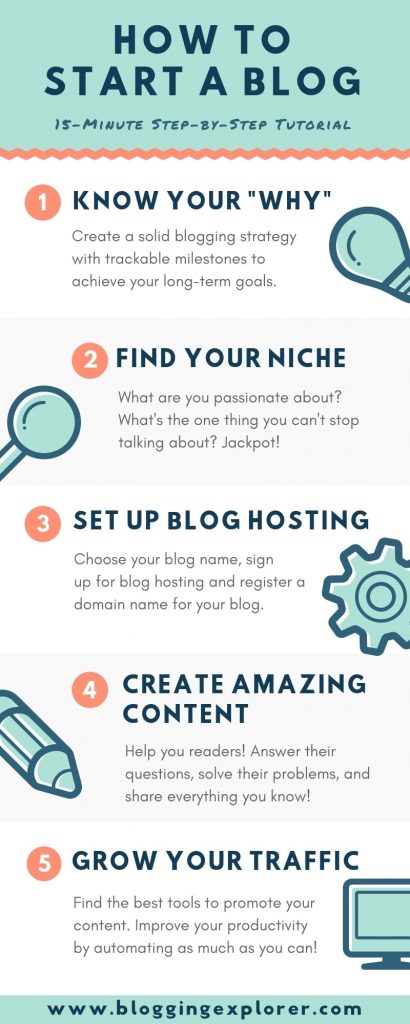 HOW TO START A BLOG

15-Minute Step-by-Step Tutorial

1 KNOW YOUR "WHY"

Create a solid blogging strategy with trackable milestones to achieve your long-term goals.

2 FIND YOUR NICHE

What are you passionate about? What's the one thing you can't stop talking about? Jackpot!

3 SET UP BLOG HOSTING

Choose your blog name, sign up for blog hosting and register a domain name for your blog.

4 CREATE AMAZING CONTENT

Help you readers! Answer their questions, solve their problems, and share everything you know!

5 GROW YOUR TRAFFIC

Find the best tools to promote your content. Improve your productivity by automating as much as you can!

www.bloggingexplorer.com