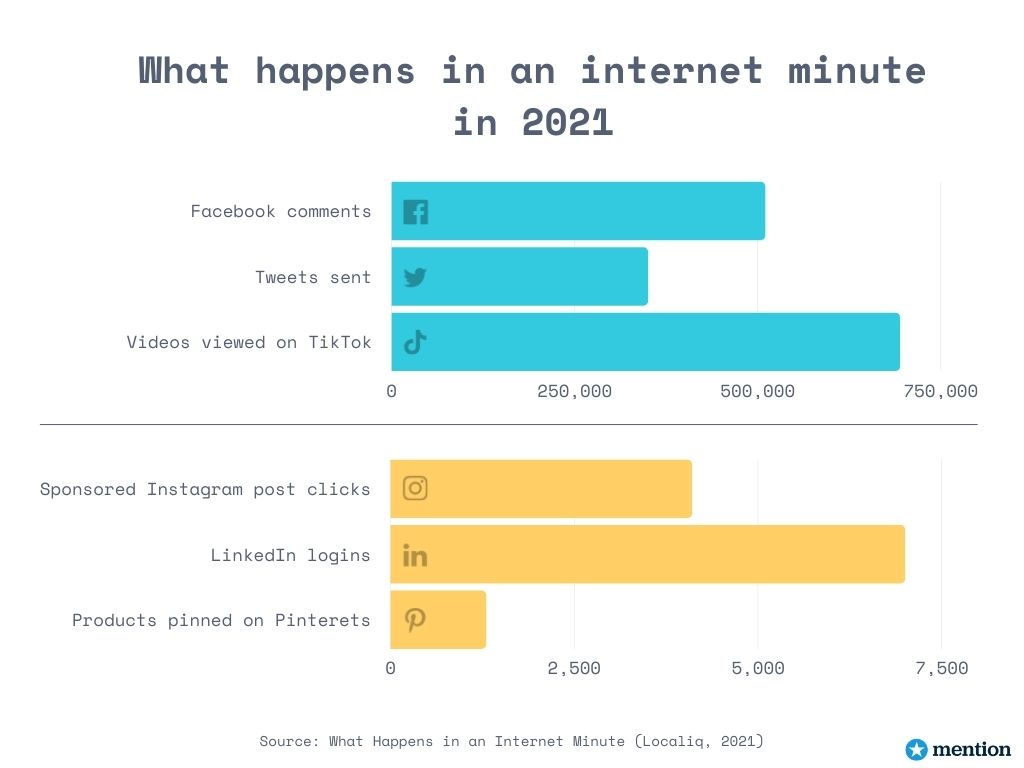 What happens in an internet minute in 2021

Facebook comments
Tweets sent
Videos viewed on TikTok

0
250,000
500,000
750,000

Sponsored Instagram post clicks
LinkedIn logins
Products pinned on Pinterets

0
2,500
5,000
7,500

Source: What Happens in an Internet Minute (Localiq, 2021)

mention