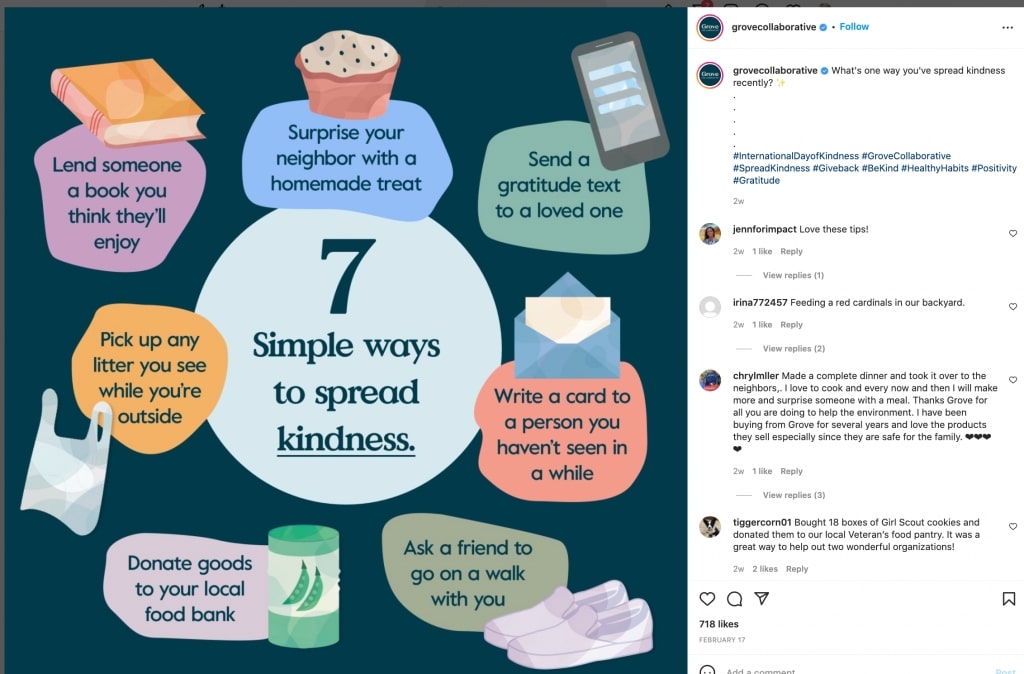 Lend someone a book you think they'll enjoy

Surprise your neighbor with a homemade treat

Send a gratitude text to a loved one

7

Simple ways to spread kindness.

Pick up any litter you see while you're outside

Write a card to a person you haven't seen in a while

Donate goods to your local food bank

Ask a friend to go on a walk with you

Grove

grovecollaborative • Follow

grovecollaborative What's one way you've spread kindness recently? ✨
.
.
.
.
.
#InternationalDayofKindness #GroveCollaborative #SpreadKindness #Giveback #BeKind #HealthyHabits #Positivity #Gratitude

2w

jennforimpact Love these tips!

2w 1 like Reply

View replies (1)

irina772457 Feeding a red cardinals in our backyard.

2w 1 like Reply

View replies (2)

chrylmller Made a complete dinner and took it over to the neighbors,. I love to cook and every now and then I will make more and surprise someone with a meal. Thanks Grove for all you are doing to help the environment. I have been buying from Grove for several years and love the products they sell especially since they are safe for the family. ❤❤❤❤

2w 1 like Reply

View replies (3)

tiggercorn01 Bought 18 boxes of Girl Scout cookies and donated them to our local Veteran's food pantry. It was a great way to help out two wonderful organizations!

2w 2 likes Reply

718 likes

FEBRUARY 17

Add a comment...

Post